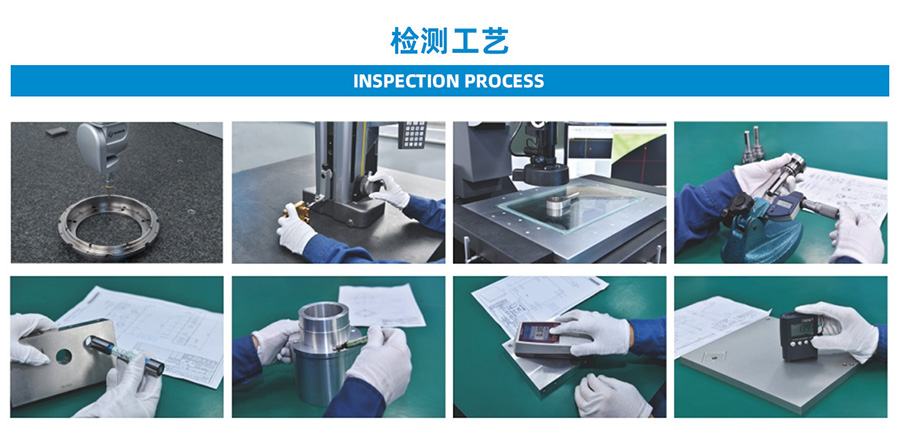 检测工艺

INSPECTION PROCESS